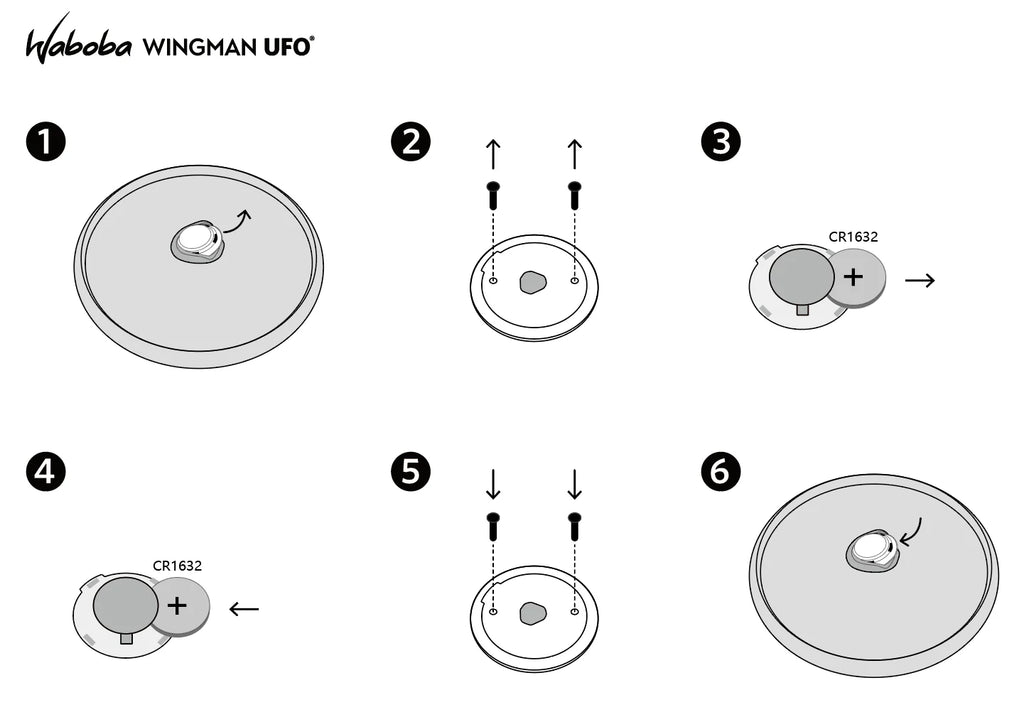 Waboba WINGMAN UFO®

1

2

3

CR1632

+

4

CR1632

+

5

6